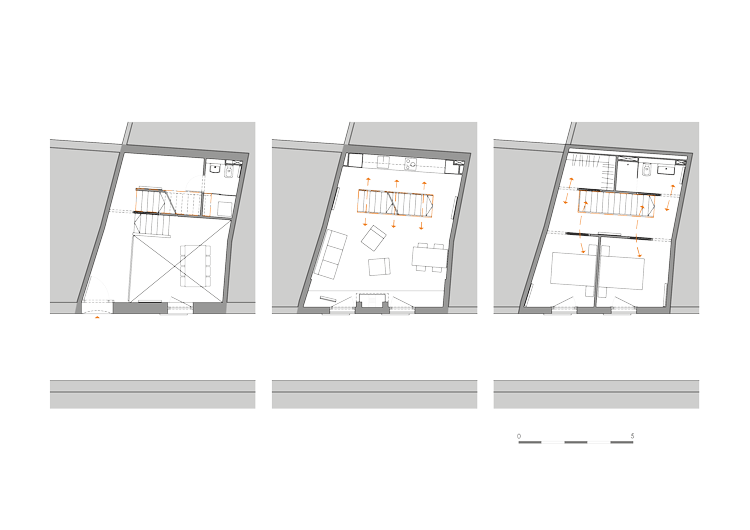 0 5